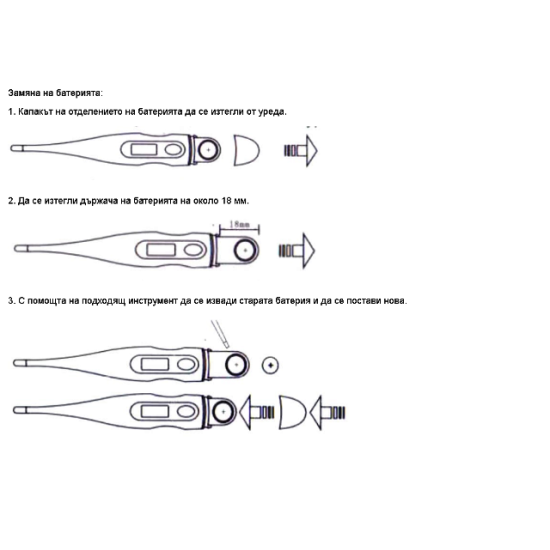 Замяна на батерията:

1. Капакът на отделението на батерията да се изтегли от уреда.

2. Да се изтегли държача на батерията на около 18 мм.

18mm

3. С помощта на подходящ инструмент да се извади старата батерия и да се постави нова.